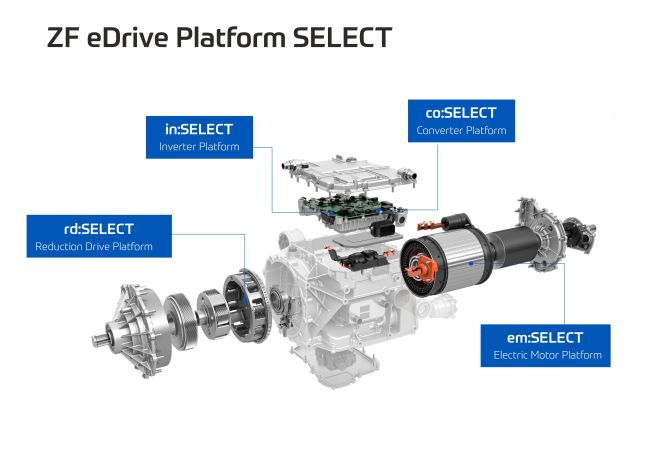 ZF eDrive Platform SELECT

in:SELECT
Inverter Platform

co:SELECT
Converter Platform

rd:SELECT
Reduction Drive Platform

em:SELECT
Electric Motor Platform