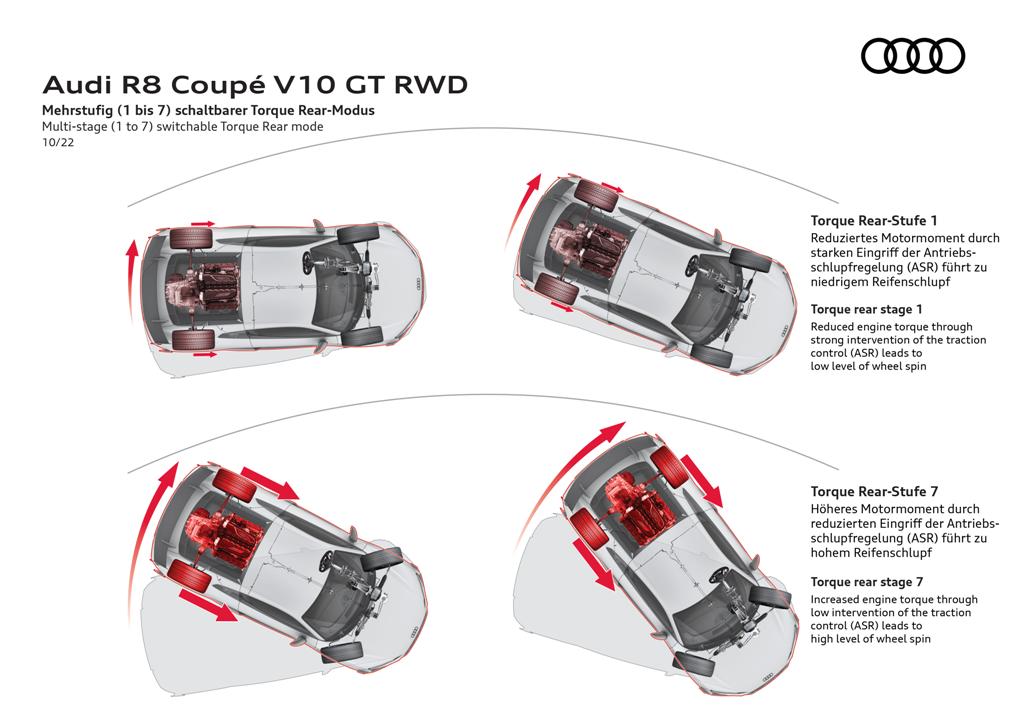 Audi R8 Coupé V10 GT RWD
Mehrstufig (1 bis 7) schaltbarer Torque Rear-Modus
Multi-stage (1 to 7) switchable Torque Rear mode
10/22

Torque Rear-Stufe 1
Reduziertes Motormoment durch starken Eingriff der Antriebsschlupfregelung (ASR) führt zu niedrigem Reifenschlupf

Torque rear stage 1
Reduced engine torque through strong intervention of the traction control (ASR) leads to low level of wheel spin

Torque Rear-Stufe 7
Höheres Motormoment durch reduzierten Eingriff der Antriebsschlupfregelung (ASR) führt zu hohem Reifenschlupf

Torque rear stage 7
Increased engine torque through low intervention of the traction control (ASR) leads to high level of wheel spin