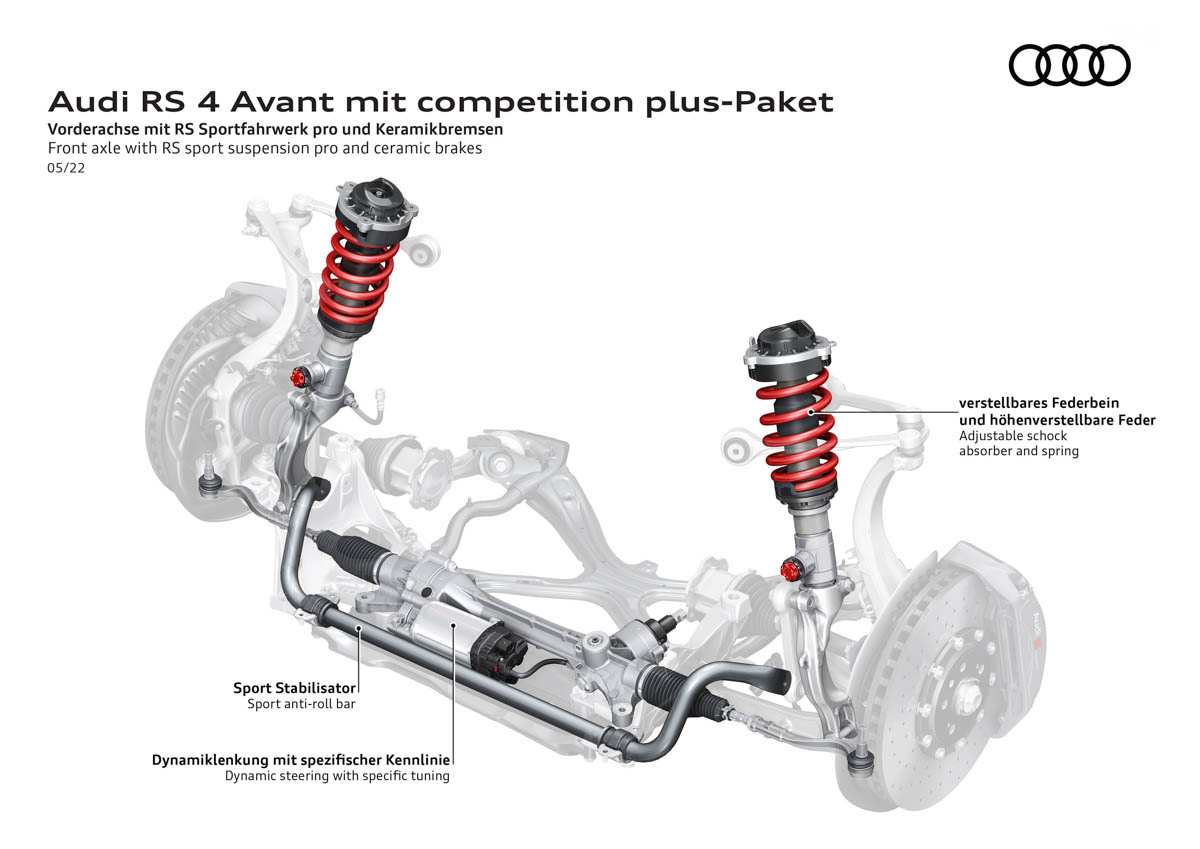 Audi RS 4 Avant mit competition plus-Paket
Vorderachse mit RS Sportfahrwerk pro und Keramikbremsen
Front axle with RS sport suspension pro and ceramic brakes
05/22

verstellbares Federbein und höhenverstellbare Feder
Adjustable schock absorber and spring

Sport Stabilisator
Sport anti-roll bar

Dynamiklenkung mit spezifischer Kennlinie
Dynamic steering with specific tuning