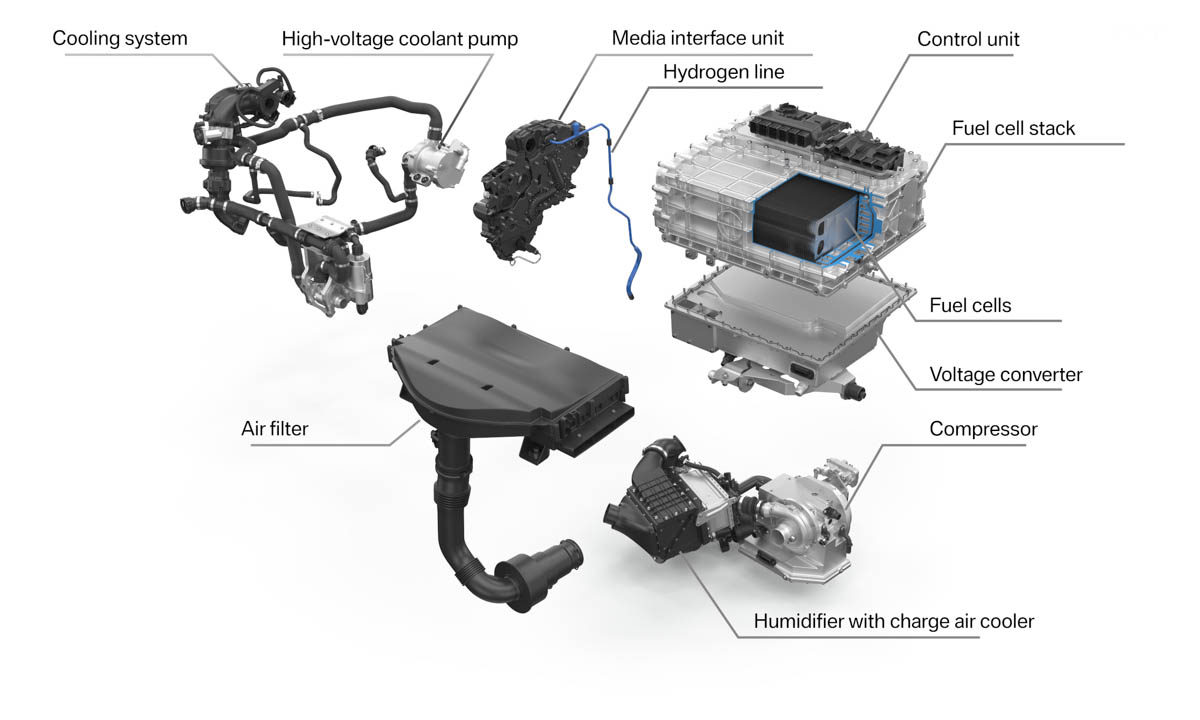 Cooling system

High-voltage coolant pump

Media interface unit

Hydrogen line

Control unit

Fuel cell stack

Fuel cells

Voltage converter

Air filter

Compressor

Humidifier with charge air cooler