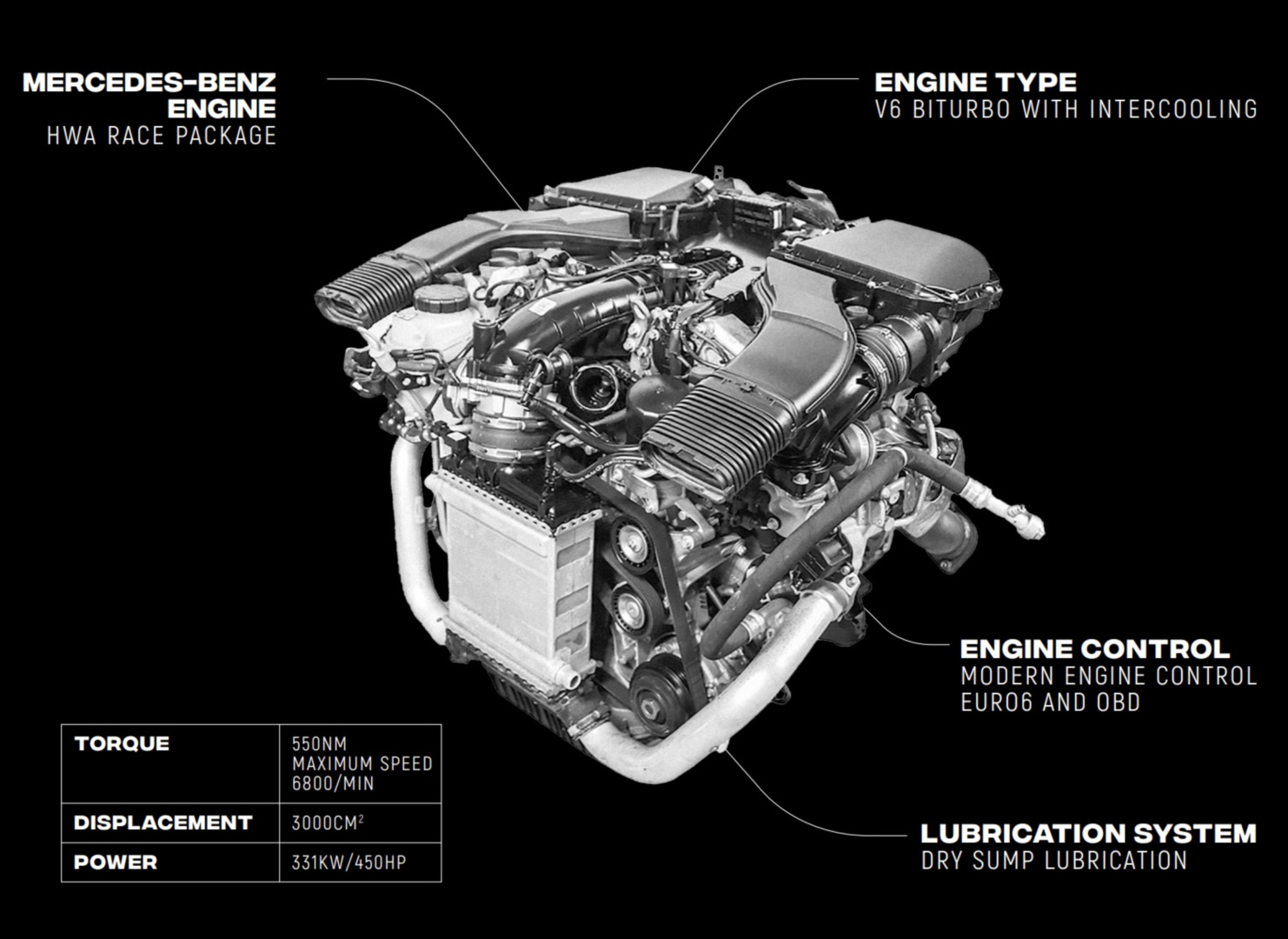 MERCEDES-BENZ ENGINE
HWA RACE PACKAGE

ENGINE TYPE
V6 BITURBO WITH INTERCOOLING

ENGINE CONTROL
MODERN ENGINE CONTROL EURO6 AND OBD

LUBRICATION SYSTEM
DRY SUMP LUBRICATION

| TORQUE | 550NM MAXIMUM SPEED 6800/MIN |
|---|---|
| DISPLACEMENT | 3000CM$^2$ |
| POWER | 331KW/450HP |