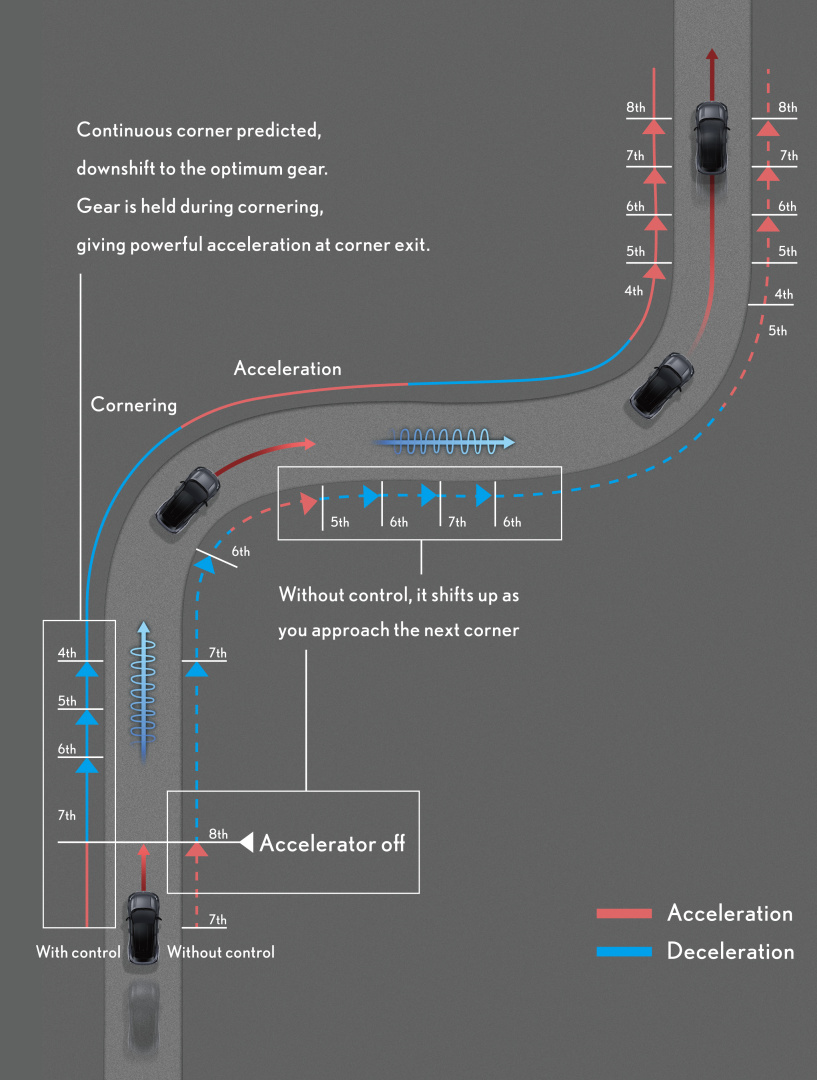 Continuous corner predicted, downshift to the optimum gear. Gear is held during cornering, giving powerful acceleration at corner exit.

8th
7th
6th
5th
4th

8th
7th
6th
5th
4th
5th

Acceleration

Cornering

5th
6th
7th
6th

6th

Without control, it shifts up as you approach the next corner

4th
5th
6th
7th

7th

8th
Accelerator off

7th

With control
Without control

Acceleration
Deceleration