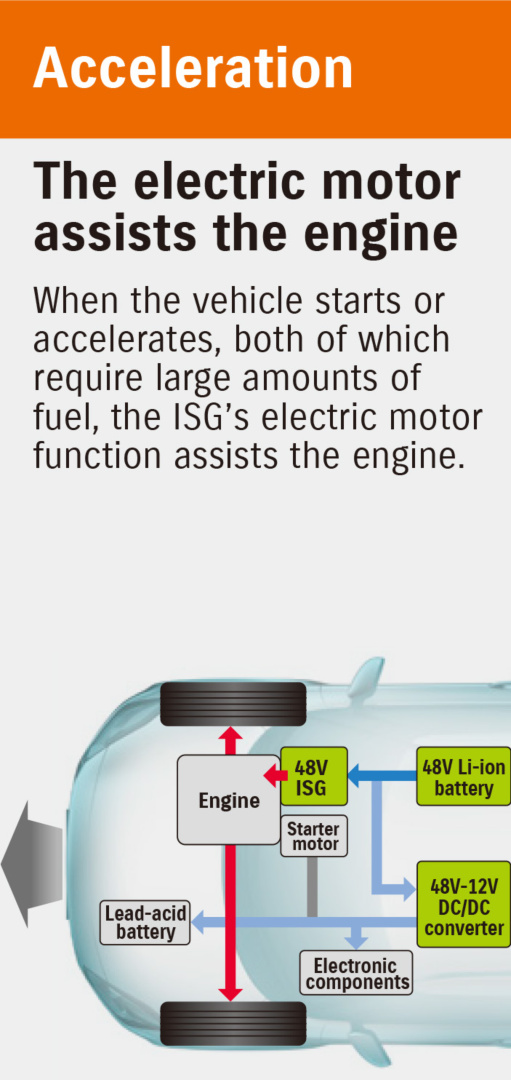 Acceleration

The electric motor assists the engine

When the vehicle starts or accelerates, both of which require large amounts of fuel, the ISG's electric motor function assists the engine.

Engine

48V ISG

48V Li-ion battery

Starter motor

48V-12V DC/DC converter

Lead-acid battery

Electronic components