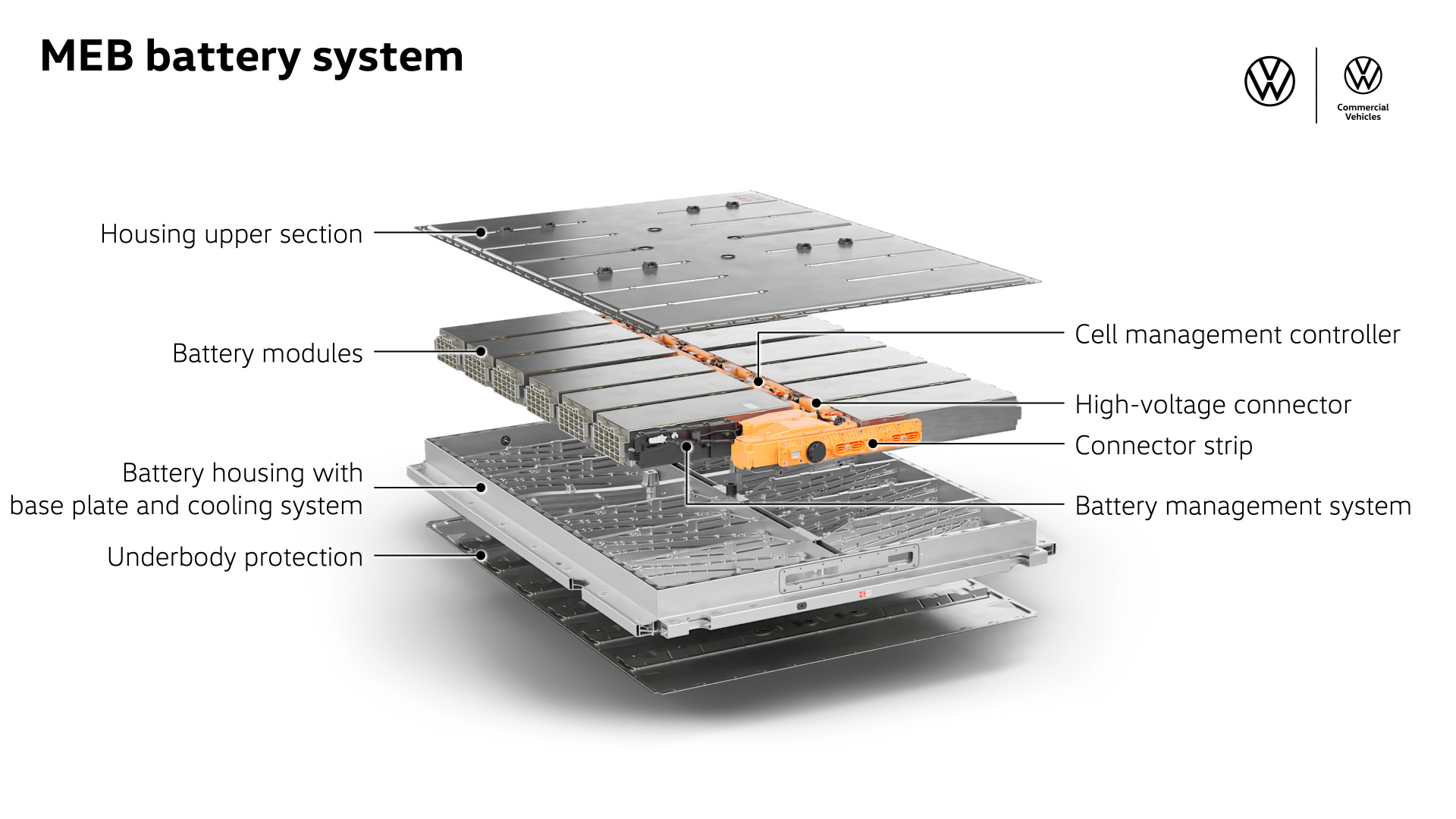 MEB battery system

Commercial Vehicles

Housing upper section

Battery modules

Battery housing with base plate and cooling system

Underbody protection

Cell management controller

High-voltage connector

Connector strip

Battery management system